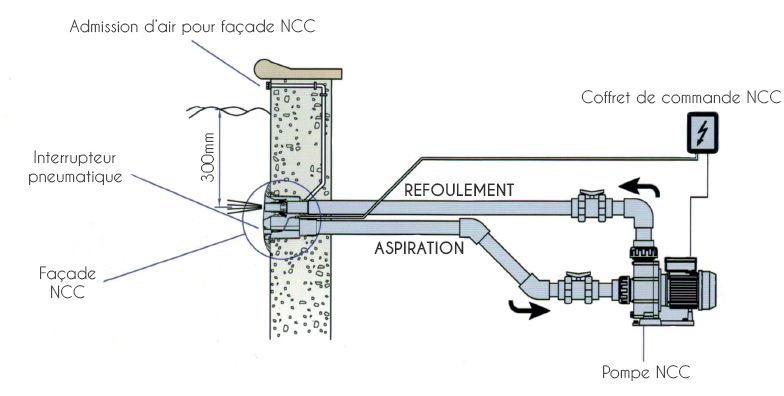 Admission d'air pour façade NCC

Coffret de commande NCC

300mm

Interrupteur pneumatique

REFOULEMENT

ASPIRATION

Façade NCC

Pompe NCC